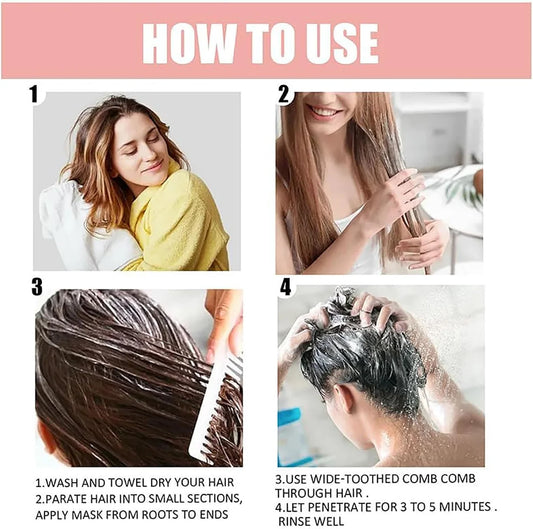 HOW TO USE

1

2

3

4

1.WASH AND TOWEL DRY YOUR HAIR
2.PARATE HAIR INTO SMALL SECTIONS, APPLY MASK FROM ROOTS TO ENDS

3.USE WIDE-TOOTHED COMB COMB THROUGH HAIR .
4.LET PENETRATE FOR 3 TO 5 MINUTES . RINSE WELL